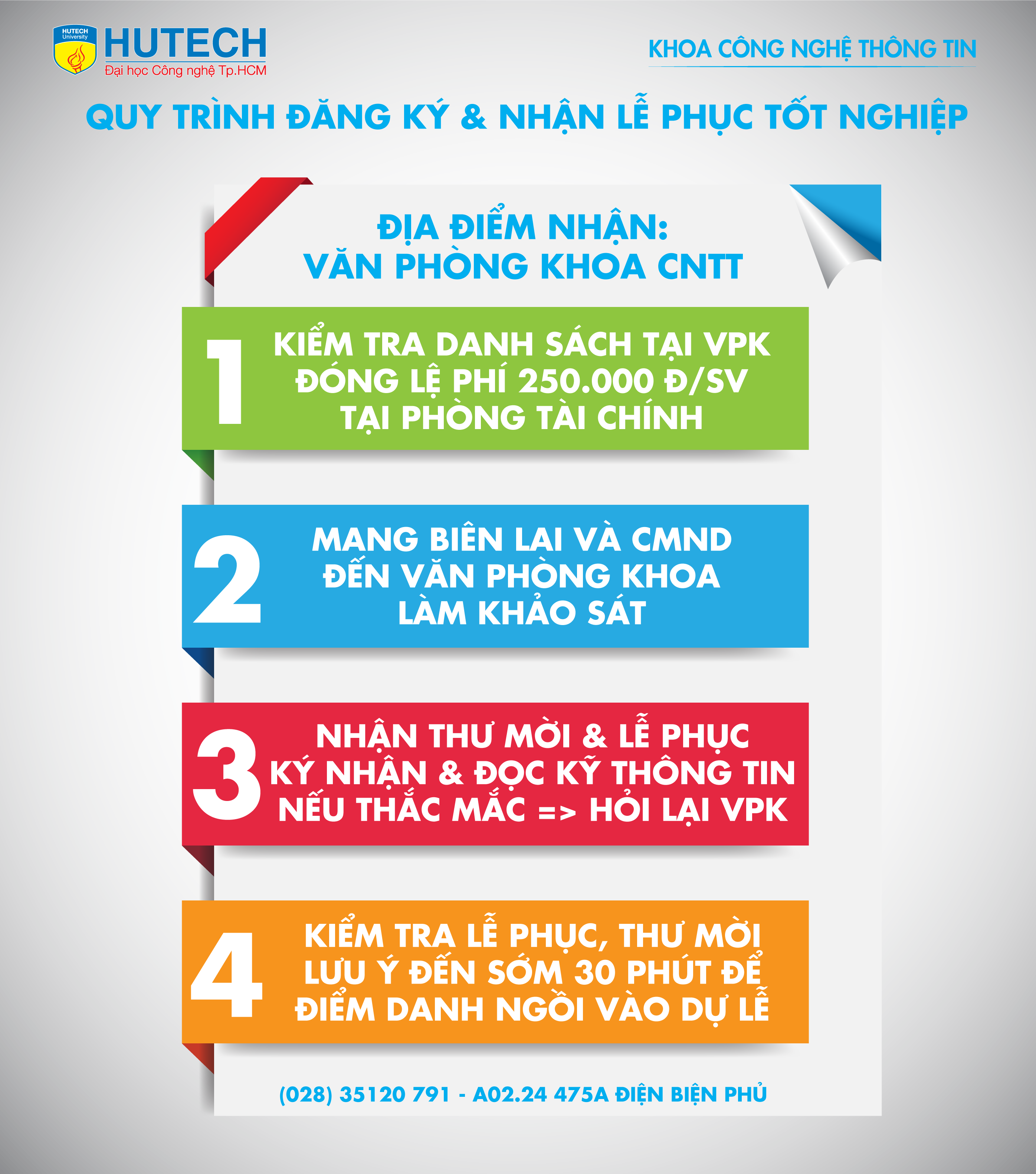 HUTECH University
HUTECH
Đại học Công nghệ Tp.HCM

KHOA CÔNG NGHỆ THÔNG TIN

QUY TRÌNH ĐĂNG KÝ & NHẬN LỄ PHỤC TỐT NGHIỆP

ĐỊA ĐIỂM NHẬN:
VĂN PHÒNG KHOA CNTT

1
KIỂM TRA DANH SÁCH TẠI VPK
ĐÓNG LỆ PHÍ 250.000 Đ/SV
TẠI PHÒNG TÀI CHÍNH

2
MANG BIÊN LAI VÀ CMND
ĐẾN VĂN PHÒNG KHOA
LÀM KHẢO SÁT

3
NHẬN THƯ MỜI & LỄ PHỤC
KÝ NHẬN & ĐỌC KỸ THÔNG TIN
NẾU THẮC MẮC => HỎI LẠI VPK

4
KIỂM TRA LỄ PHỤC, THƯ MỜI
LƯU Ý ĐẾN SỚM 30 PHÚT ĐỂ
ĐIỂM DANH NGỒI VÀO DỰ LỄ

(028) 35120 791 - A02.24 475A ĐIỆN BIỆN PHỦ